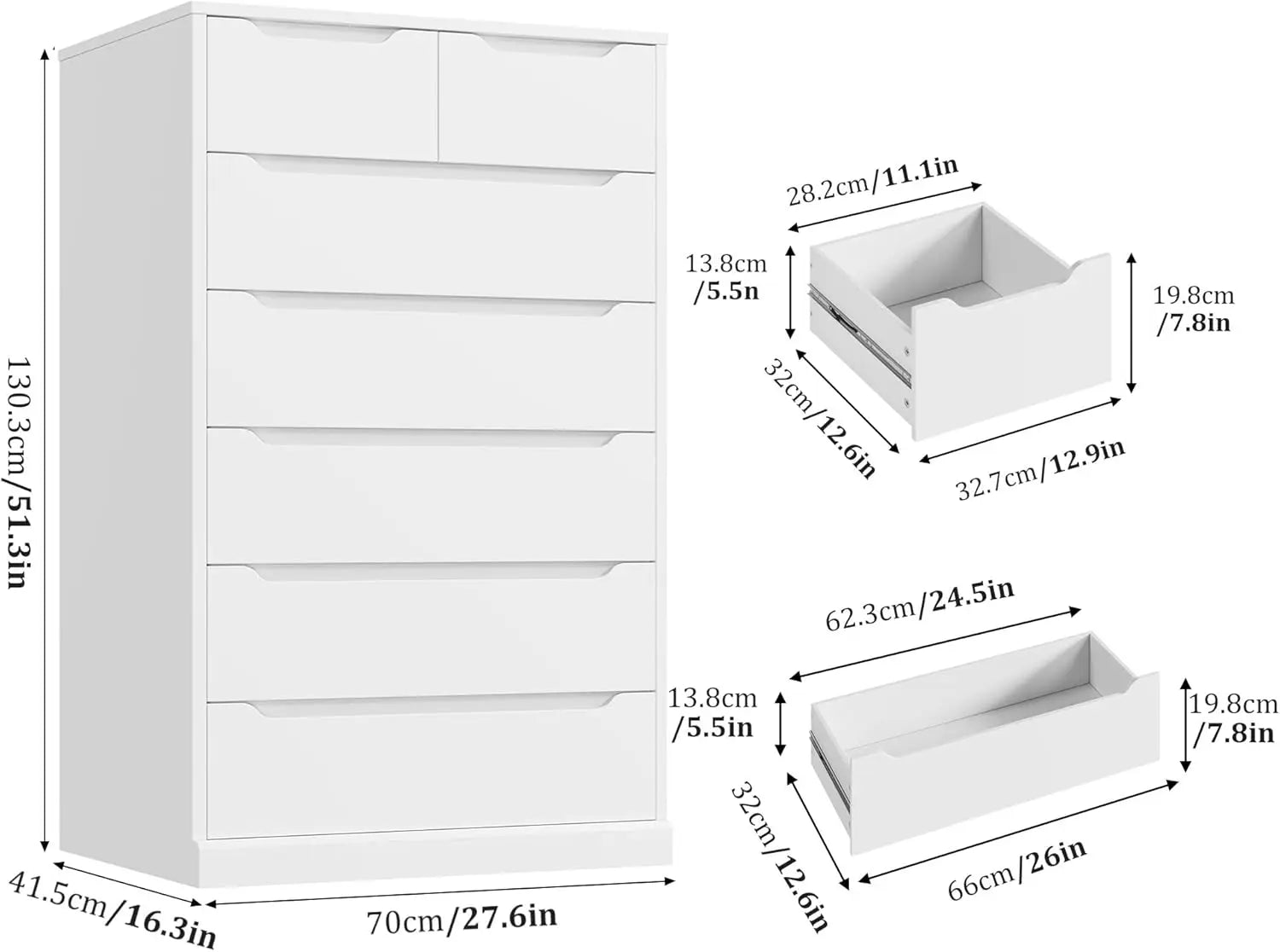 130.3cm/51.3in

41.5cm/16.3in

70cm/27.6in

28.2cm/11.1in

13.8cm
/5.5n

19.8cm
/7.8in

32cm/12.6in

32.7cm/12.9in

62.3cm/24.5in

13.8cm
/5.5in

19.8cm
/7.8in

32cm/12.6in

66cm/26in