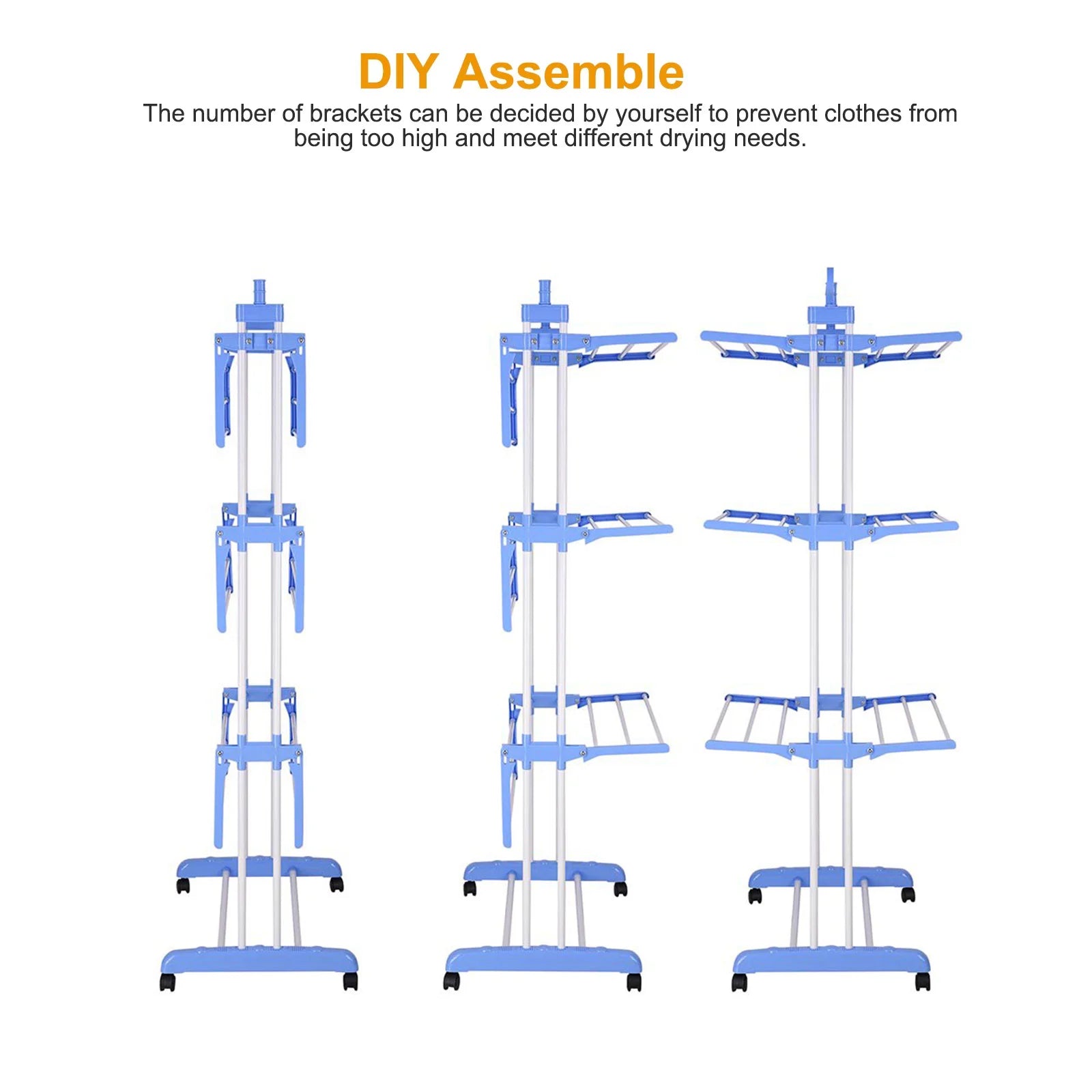 DIY Assemble

The number of brackets can be decided by yourself to prevent clothes from being too high and meet different drying needs.