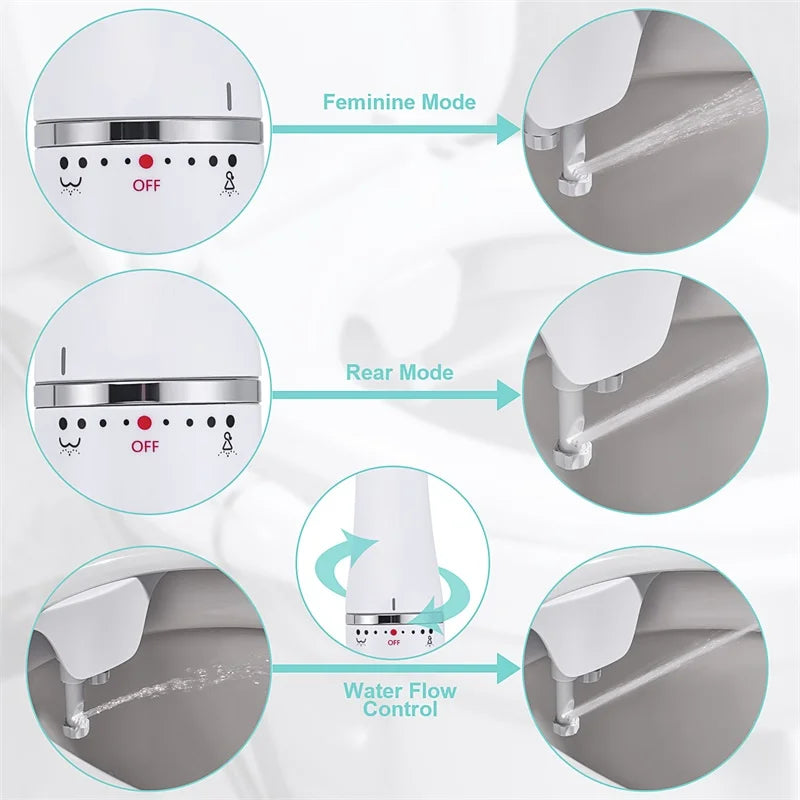 OFF

Feminine Mode

OFF

Rear Mode

OFF

Water Flow Control